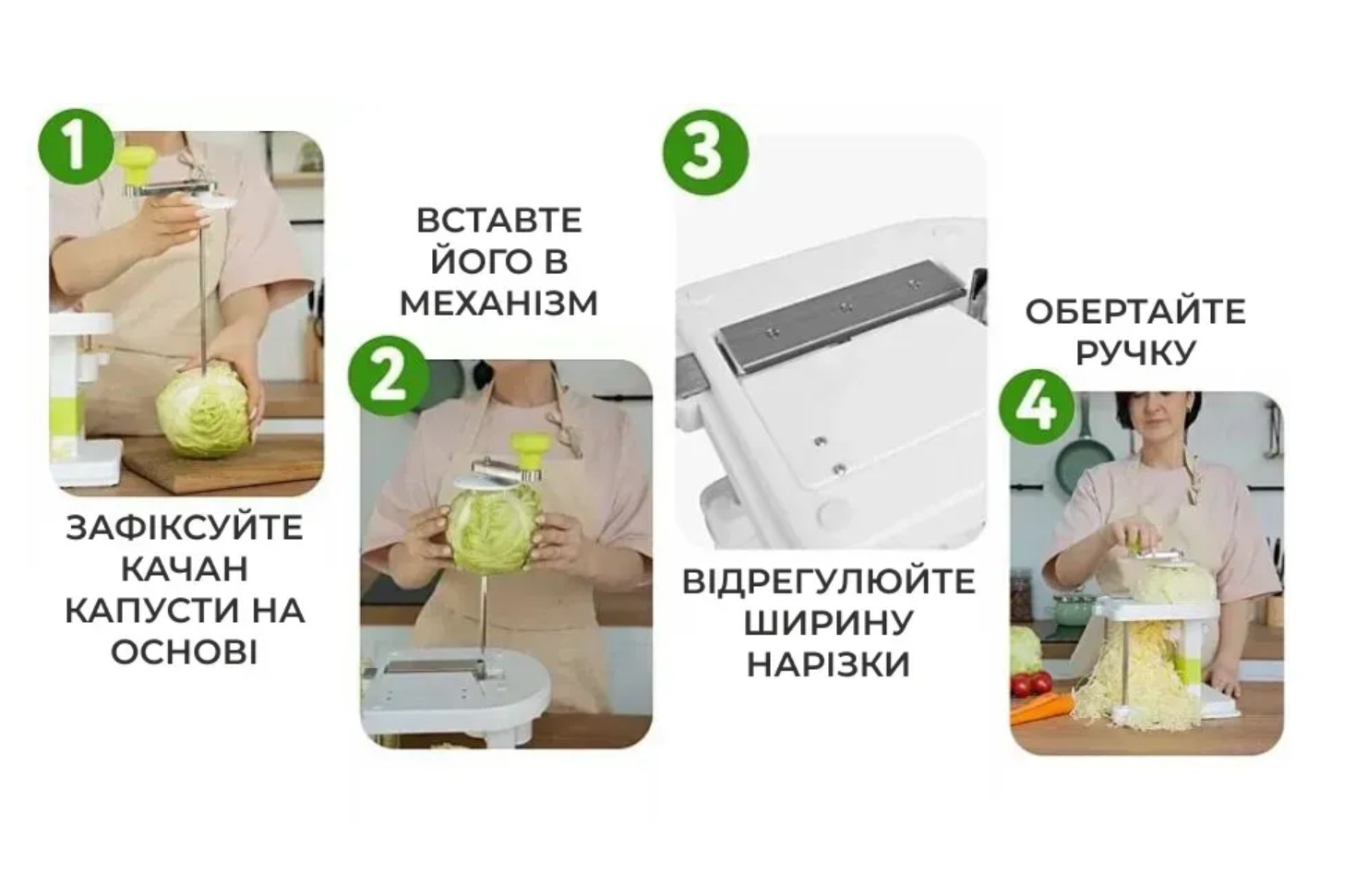 1

ЗАФІКСУЙТЕ КАЧАН КАПУСТИ НА ОСНОВІ

ВСТАВТЕ ЙОГО В МЕХАНІЗМ

2

3

ВІДРЕГУЛЮЙТЕ ШИРИНУ НАРІЗКИ

ОБЕРТАЙТЕ РУЧКУ

4